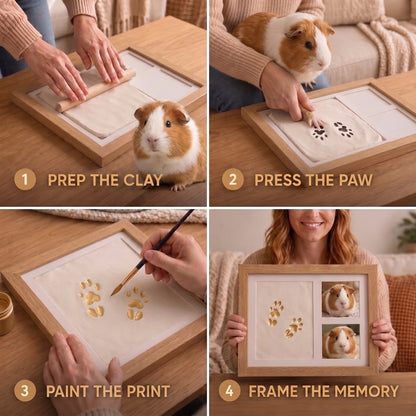 1 PREP THE CLAY

2 PRESS THE PAW

3 PAINT THE PRINT

4 FRAME THE MEMORY